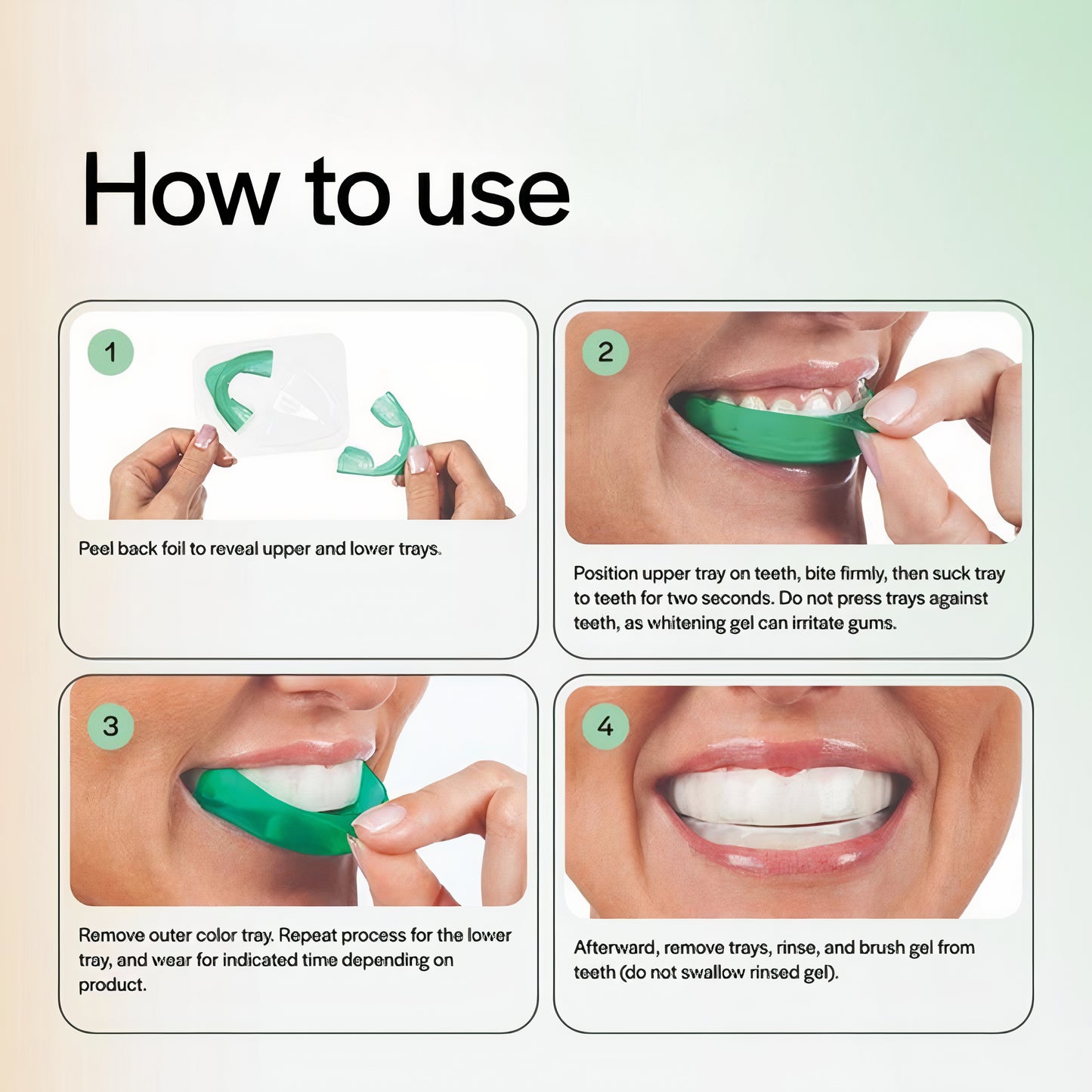 How to use

1

Peel back foil to reveal upper and lower trays.

2

Position upper tray on teeth, bite firmly, then suck tray to teeth for two seconds. Do not press trays against teeth, as whitening gel can irritate gums.

3

Remove outer color tray. Repeat process for the lower tray, and wear for indicated time depending on product.

4

Afterward, remove trays, rinse, and brush gel from teeth (do not swallow rinsed gel).